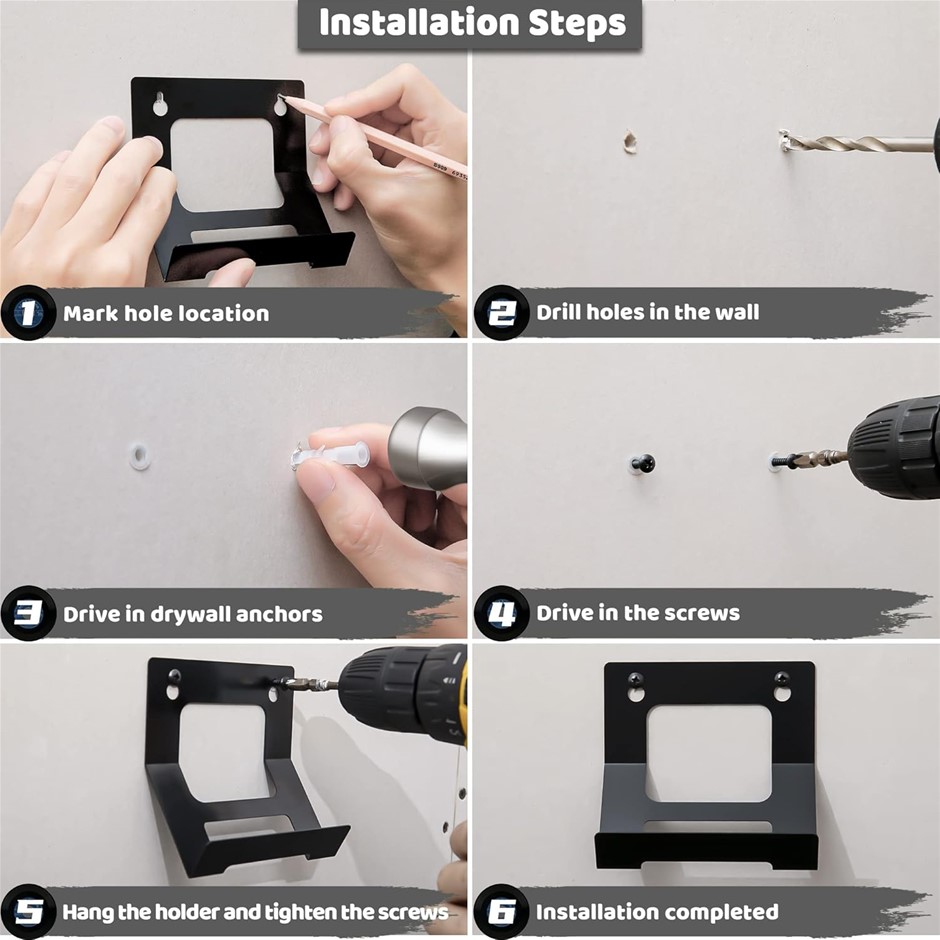 Installation Steps

1 Mark hole location

2 Drill holes in the wall

3 Drive in drywall anchors

4 Drive in the screws

5 Hang the holder and tighten the screws

6 Installation completed