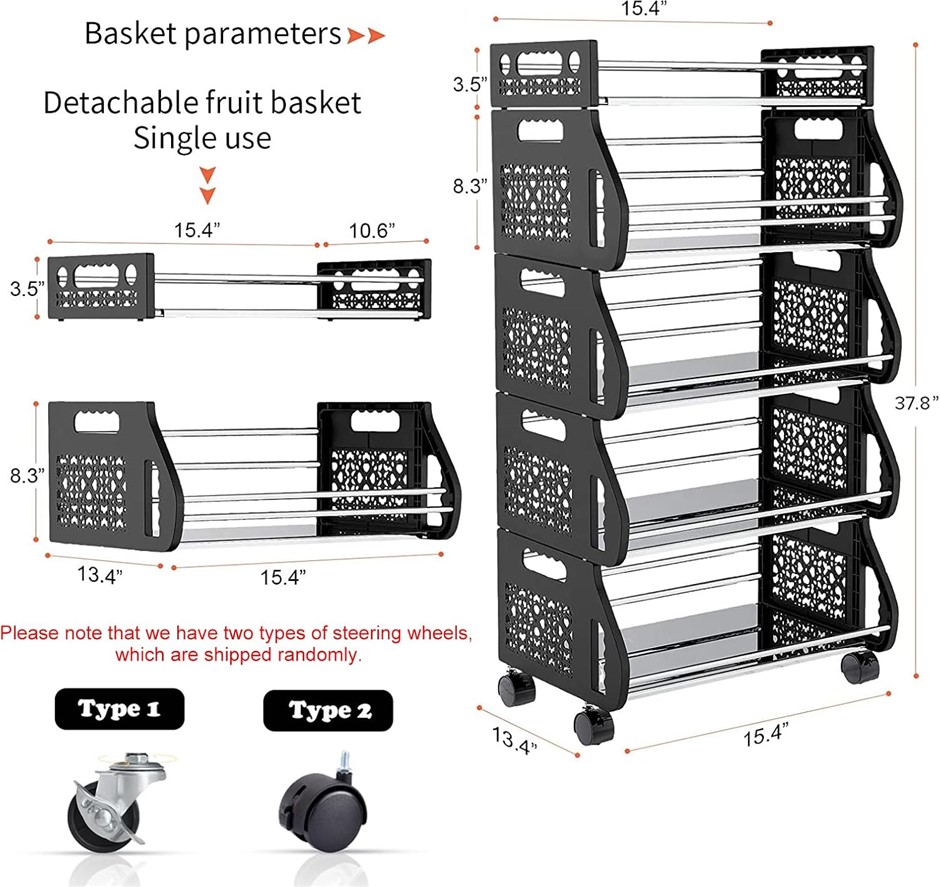 Basket parameters

Detachable fruit basket
Single use

15.4”
10.6”
3.5”

8.3”
13.4”
15.4”

Please note that we have two types of steering wheels, which are shipped randomly.

Type 1
Type 2

15.4”
3.5”
8.3”
37.8”
13.4”
15.4”