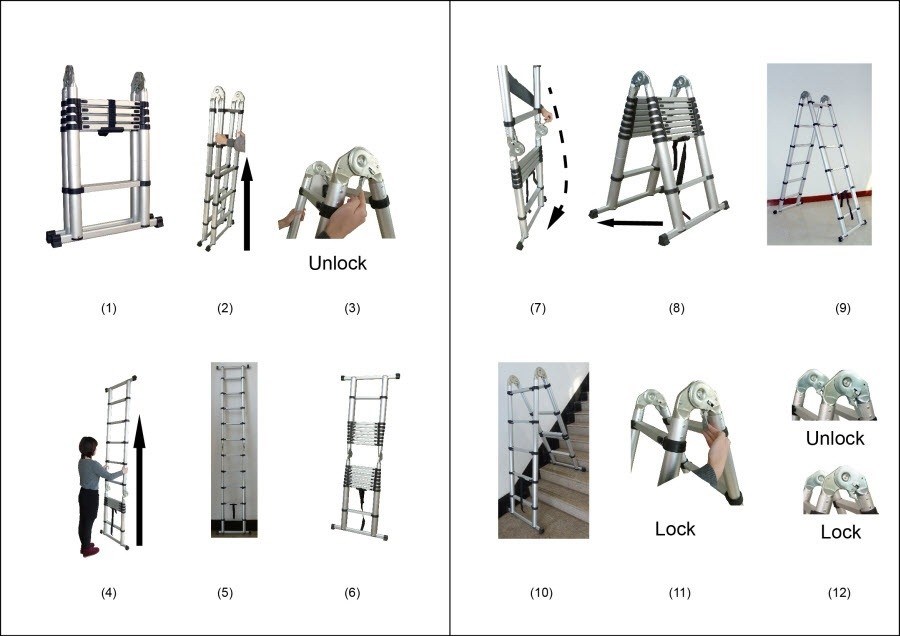 Unlock

(1) (2) (3)

(4) (5) (6)

(7) (8) (9)

Lock

Unlock

Lock

(10) (11) (12)