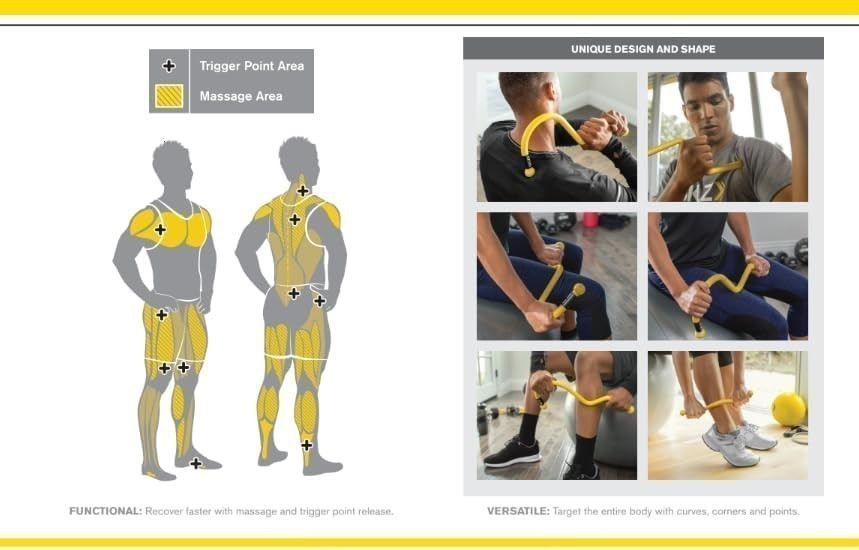 Trigger Point Area
Massage Area

FUNCTIONAL: Recover faster with massage and trigger point release.

UNIQUE DESIGN AND SHAPE

VERSATILE: Target the entire body with curves, corners and points.