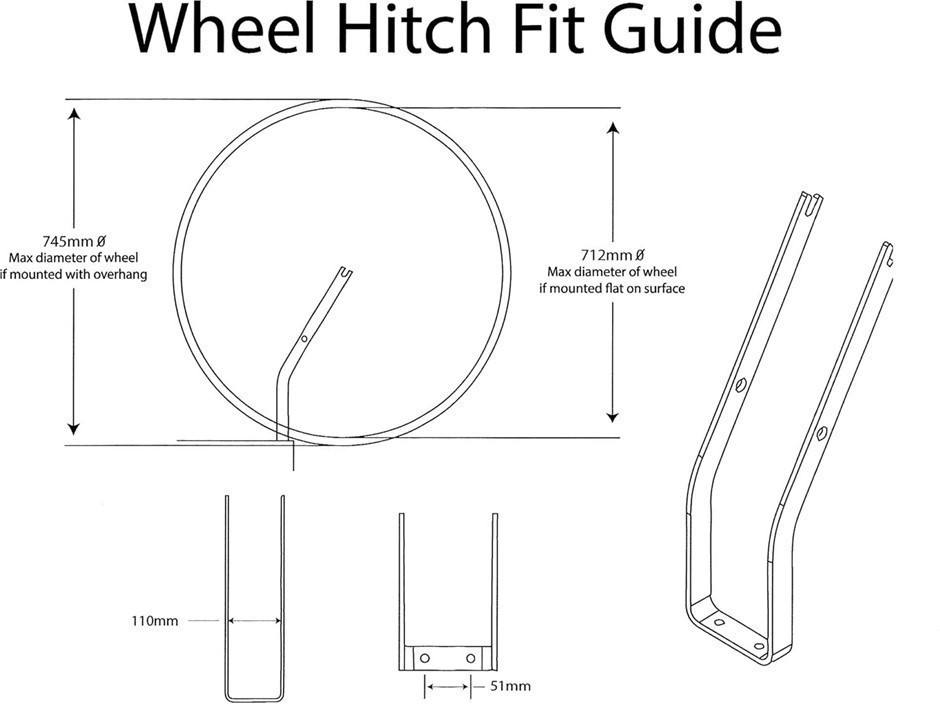 Wheel Hitch Fit Guide

745mm Ø
Max diameter of wheel
if mounted with overhang

712mm Ø
Max diameter of wheel
if mounted flat on surface

110mm

51mm