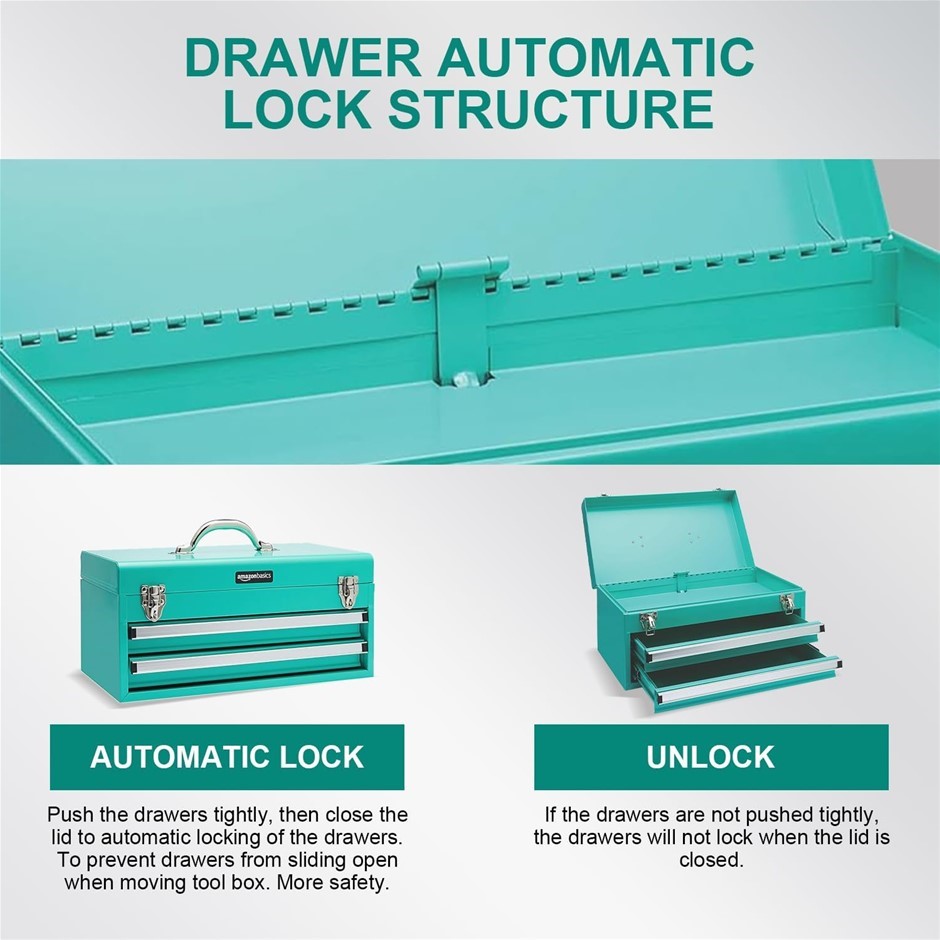 DRAWER AUTOMATIC LOCK STRUCTURE

amazonbasics

AUTOMATIC LOCK

Push the drawers tightly, then close the lid to automatic locking of the drawers. To prevent drawers from sliding open when moving tool box. More safety.

UNLOCK

If the drawers are not pushed tightly, the drawers will not lock when the lid is closed.