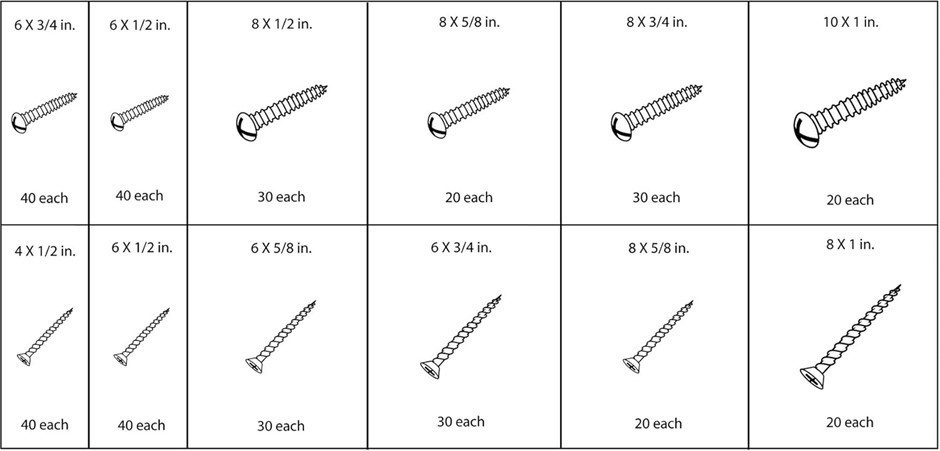 | 6 X 3/4 in. | 6 X 1/2 in. | 8 X 1/2 in. | 8 X 5/8 in. | 8 X 3/4 in. | 10 X 1 in. |
|---|---|---|---|---|---|
| 40 each | 40 each | 30 each | 20 each | 30 each | 20 each |
| 4 X 1/2 in. | 6 X 1/2 in. | 6 X 5/8 in. | 6 X 3/4 in. | 8 X 5/8 in. | 8 X 1 in. |
| 40 each | 40 each | 30 each | 30 each | 20 each | 20 each |