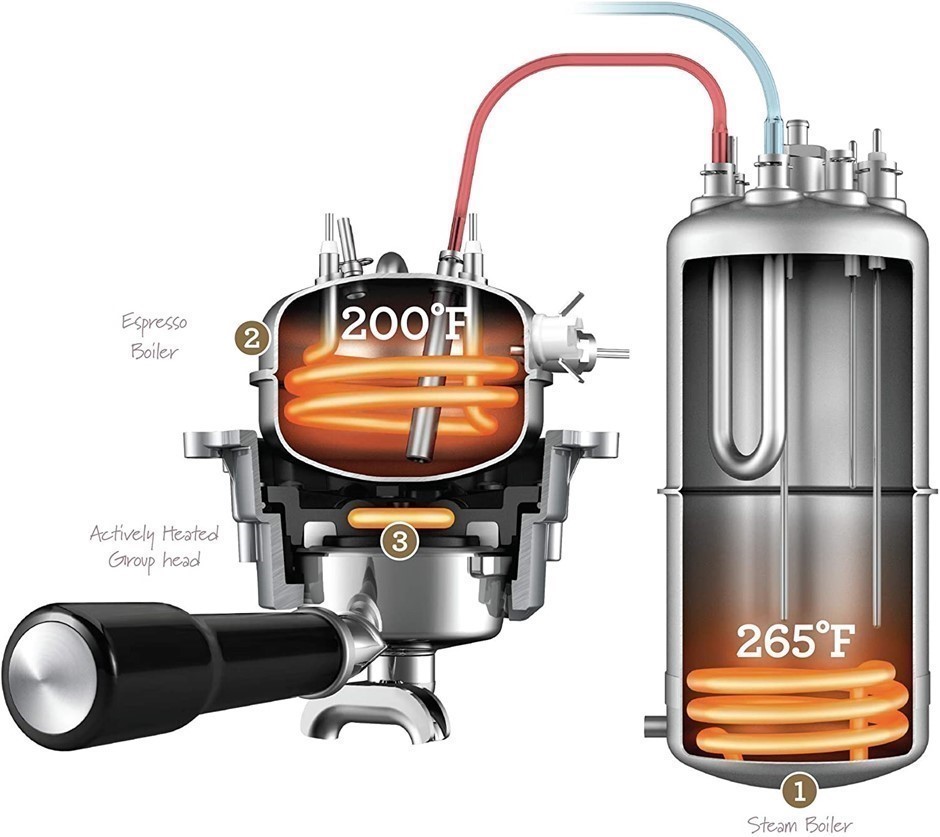 Espresso Boiler
2
200°F
Actively Heated Group head
3
265°F
1
Steam Boiler