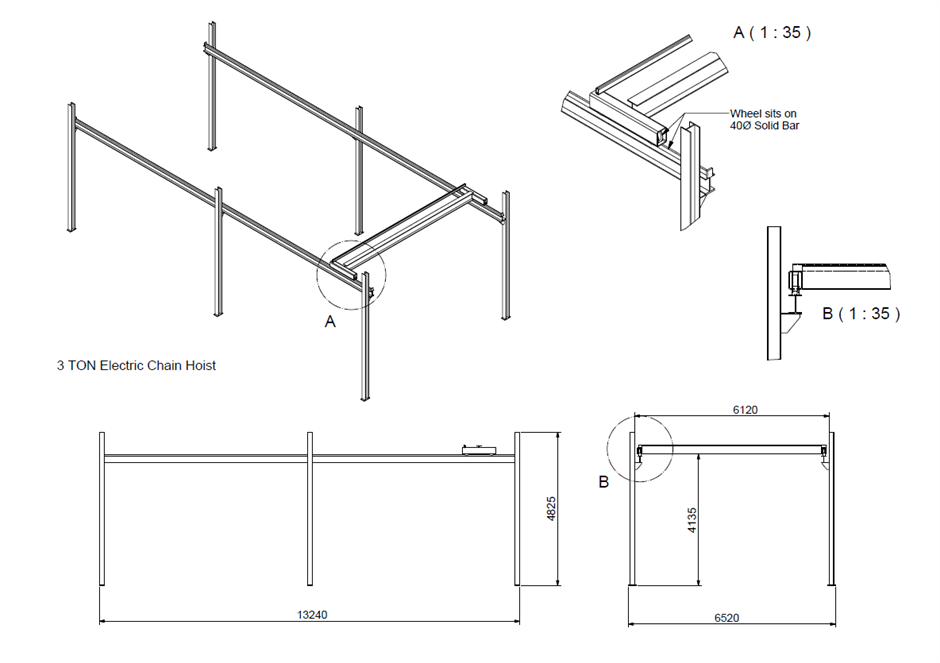 A ( 1 : 35 )

Wheel sits on 40Ø Solid Bar

A

B ( 1 : 35 )

3 TON Electric Chain Hoist

6120

B

4825

4135

13240

6520