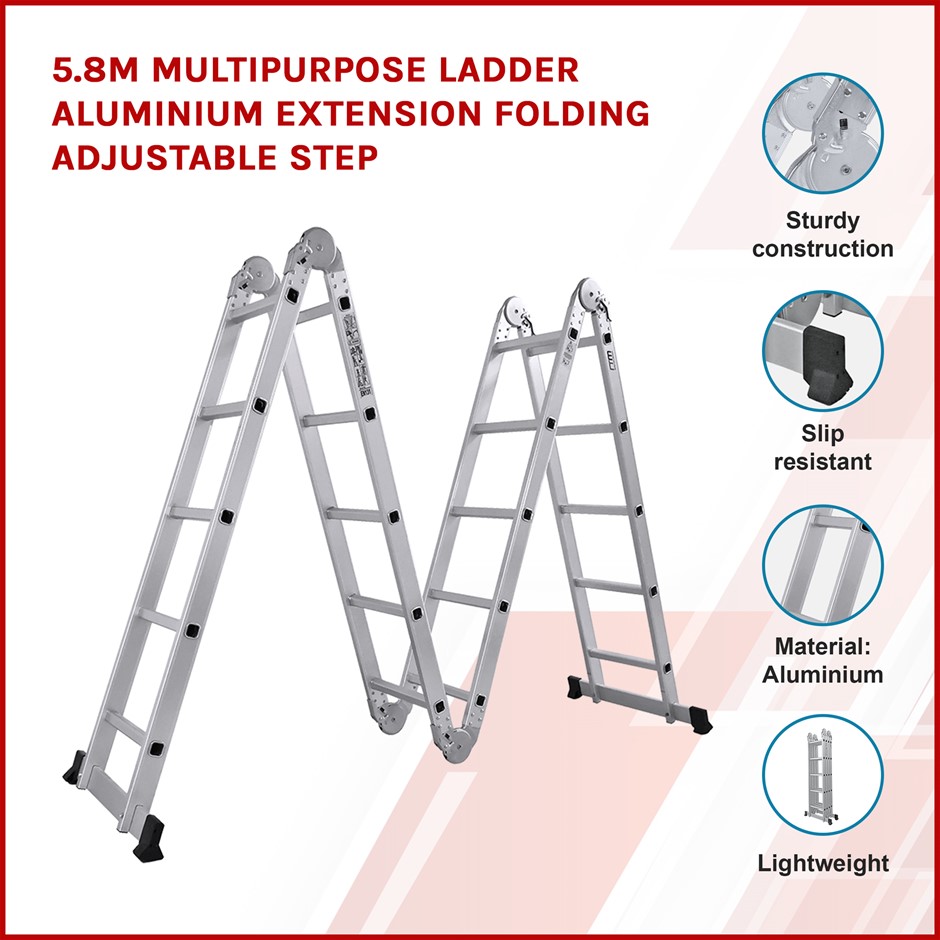 5.8M MULTIPURPOSE LADDER ALUMINIUM EXTENSION FOLDING ADJUSTABLE STEP

Sturdy construction

Slip resistant

Material: Aluminium

Lightweight