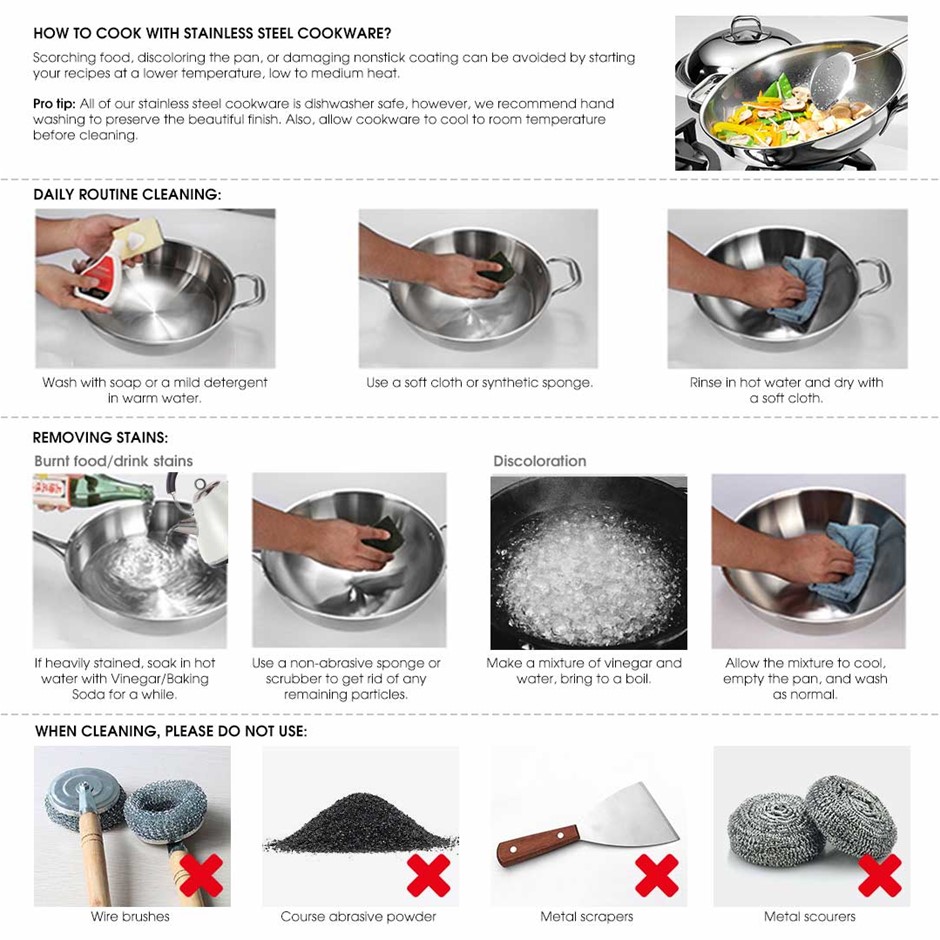 HOW TO COOK WITH STAINLESS STEEL COOKWARE?

Scorching food, discoloring the pan, or damaging nonstick coating can be avoided by starting your recipes at a lower temperature, low to medium heat.

Pro tip: All of our stainless steel cookware is dishwasher safe, however, we recommend hand washing to preserve the beautiful finish. Also, allow cookware to cool to room temperature before cleaning.

DAILY ROUTINE CLEANING:

Wash with soap or a mild detergent in warm water.

Use a soft cloth or synthetic sponge.

Rinse in hot water and dry with a soft cloth.

REMOVING STAINS:

Burnt food/drink stains

If heavily stained, soak in hot water with Vinegar/Baking Soda for a while.

Use a non-abrasive sponge or scrubber to get rid of any remaining particles.

Discoloration

Make a mixture of vinegar and water, bring to a boil.

Allow the mixture to cool, empty the pan, and wash as normal.

WHEN CLEANING, PLEASE DO NOT USE:

Wire brushes

Course abrasive powder

Metal scrapers

Metal scourers