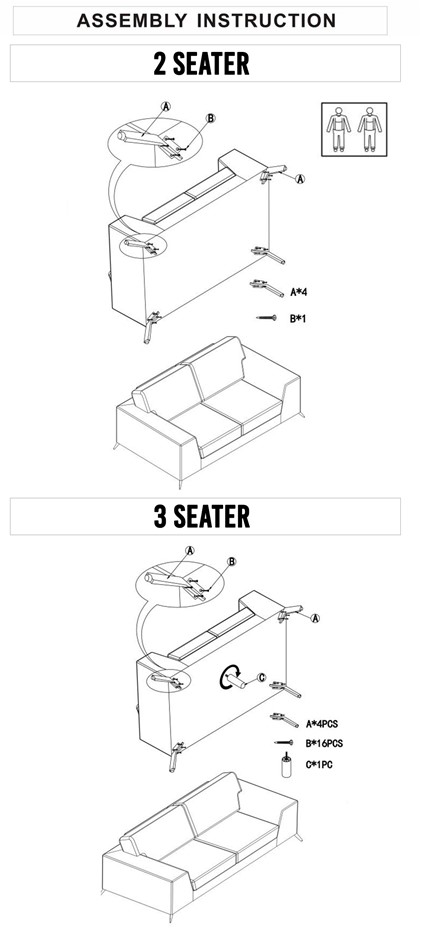 ASSEMBLY INSTRUCTION

2 SEATER

A

B

A

A*4

B*1

3 SEATER

A

B

A

C

A*4PCS

B*16PCS

C*1PC