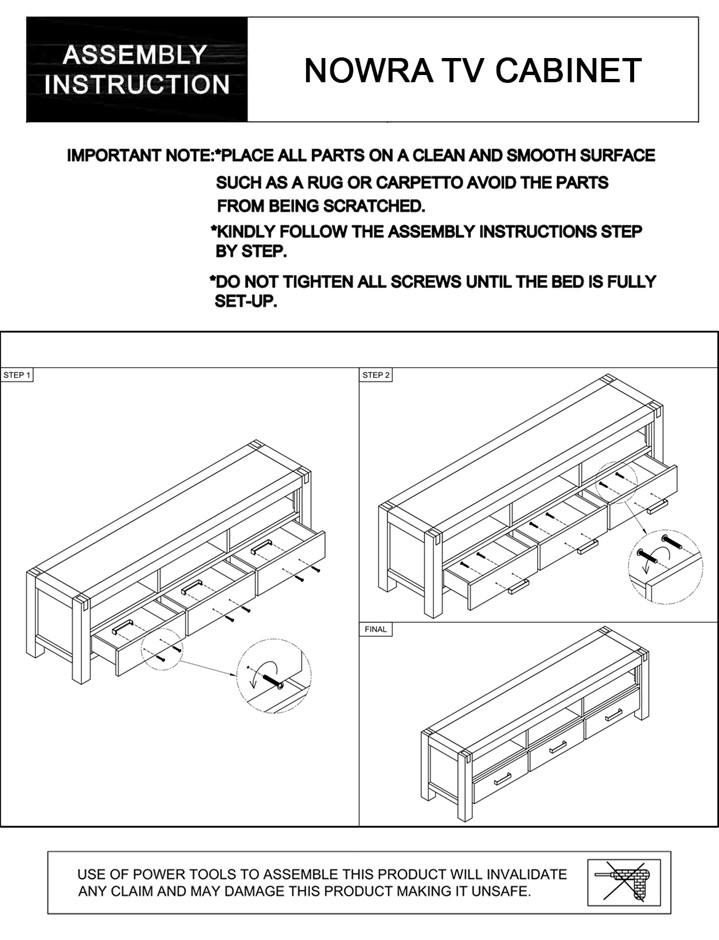 ASSEMBLY INSTRUCTION

NOWRA TV CABINET

IMPORTANT NOTE:*PLACE ALL PARTS ON A CLEAN AND SMOOTH SURFACE SUCH AS A RUG OR CARPETTO AVOID THE PARTS FROM BEING SCRATCHED.

*KINDLY FOLLOW THE ASSEMBLY INSTRUCTIONS STEP BY STEP.

*DO NOT TIGHTEN ALL SCREWS UNTIL THE BED IS FULLY SET-UP.

STEP 1

STEP 2

FINAL

USE OF POWER TOOLS TO ASSEMBLE THIS PRODUCT WILL INVALIDATE ANY CLAIM AND MAY DAMAGE THIS PRODUCT MAKING IT UNSAFE.