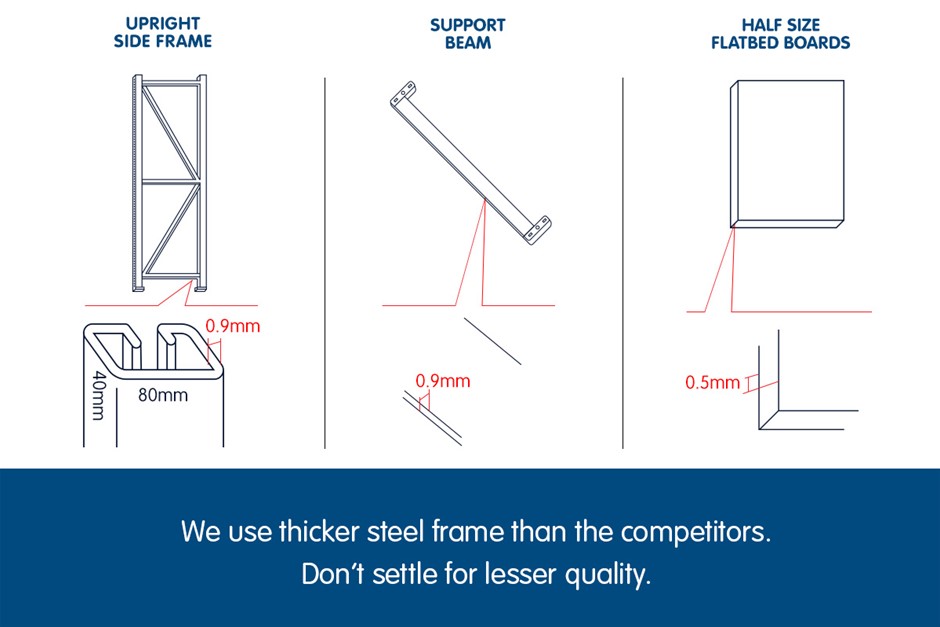 UPRIGHT SIDE FRAME

0.9mm

40mm

80mm

SUPPORT BEAM

0.9mm

HALF SIZE FLATBED BOARDS

0.5mm

We use thicker steel frame than the competitors.
Don't settle for lesser quality.