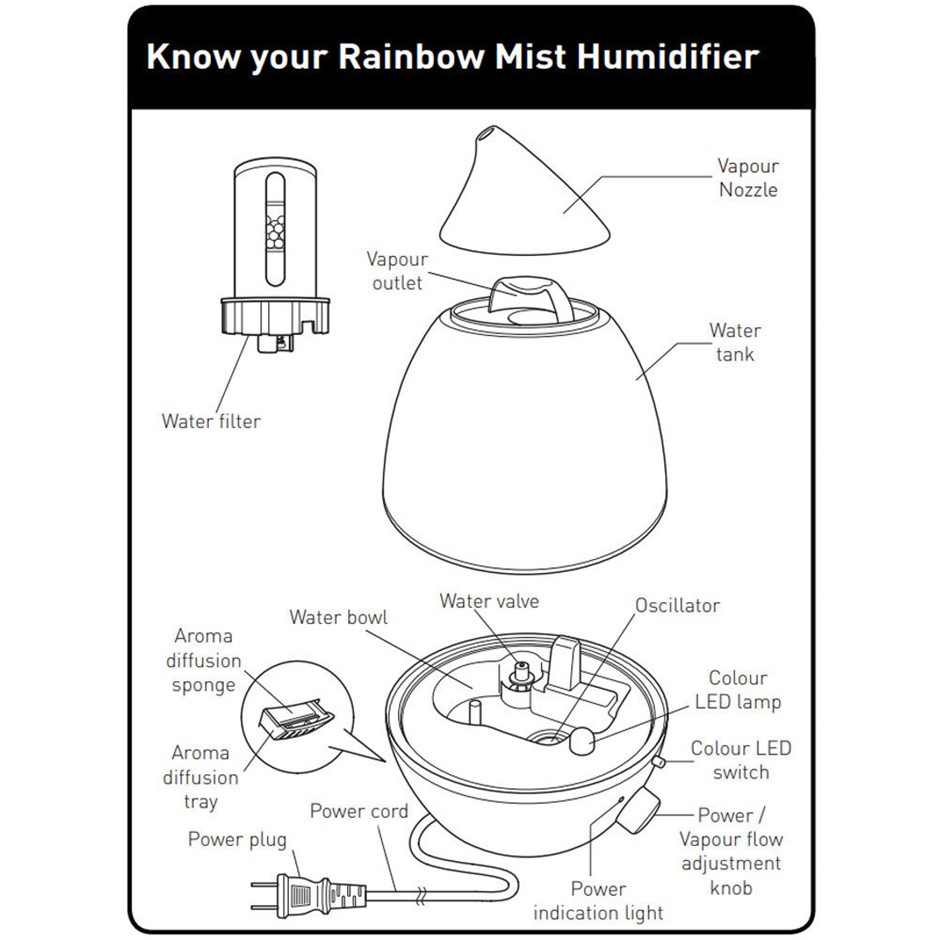 Know your Rainbow Mist Humidifier

Vapour Nozzle

Vapour outlet

Water tank

Water filter

Water bowl

Water valve

Oscillator

Aroma diffusion sponge

Colour LED lamp

Aroma diffusion tray

Colour LED switch

Power cord

Power plug

Power / Vapour flow adjustment knob

Power indication light