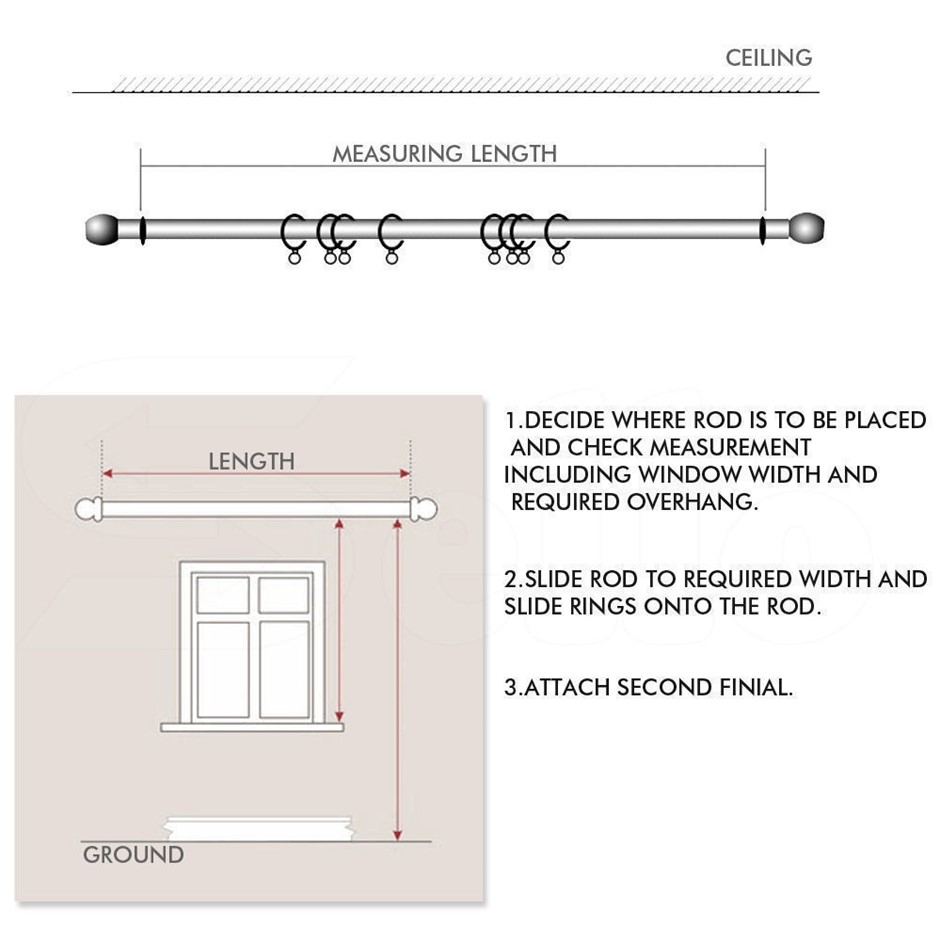 CEILING

MEASURING LENGTH

LENGTH

GROUND

1.DECIDE WHERE ROD IS TO BE PLACED AND CHECK MEASUREMENT INCLUDING WINDOW WIDTH AND REQUIRED OVERHANG.

2.SLIDE ROD TO REQUIRED WIDTH AND SLIDE RINGS ONTO THE ROD.

3.ATTACH SECOND FINIAL.