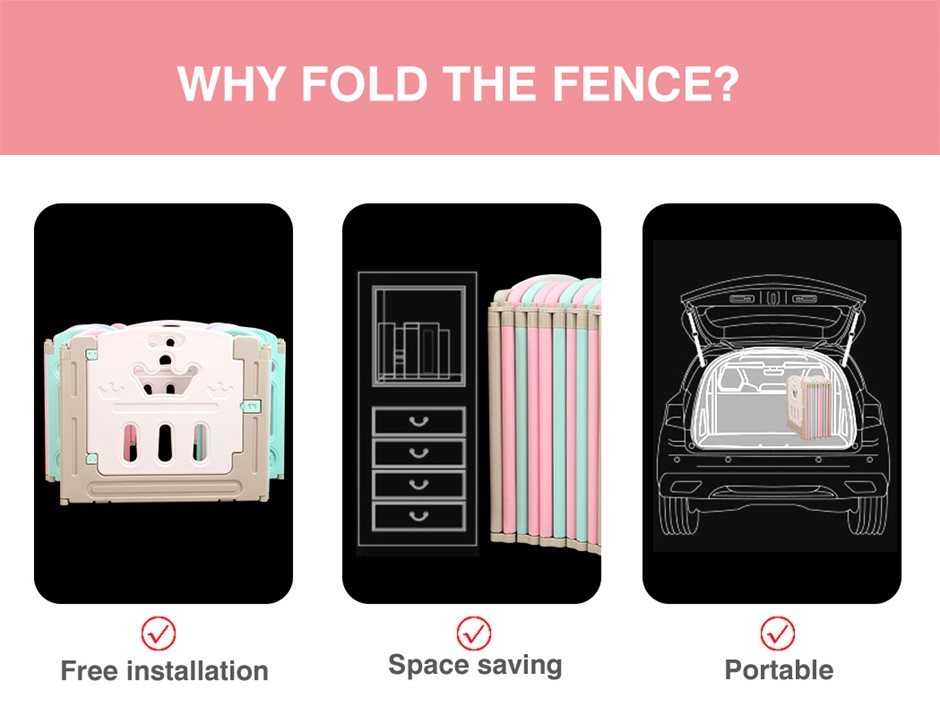 WHY FOLD THE FENCE?

Free installation

Space saving

Portable