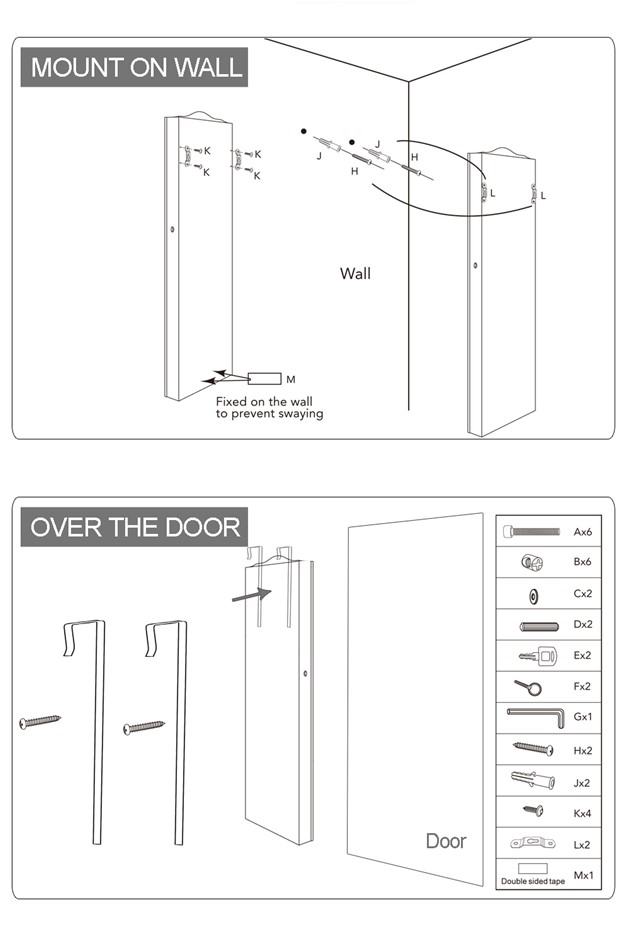 MOUNT ON WALL

K
K
K
K

J
J
H
H

L
L

Wall

M
Fixed on the wall to prevent swaying

OVER THE DOOR

Door

| | |
|---|---|
| | Ax6 |
| | Bx6 |
| | Cx2 |
| | Dx2 |
| | Ex2 |
| | Fx2 |
| | Gx1 |
| | Hx2 |
| | Jx2 |
| | Kx4 |
| | Lx2 |
| Double sided tape | Mx1 |