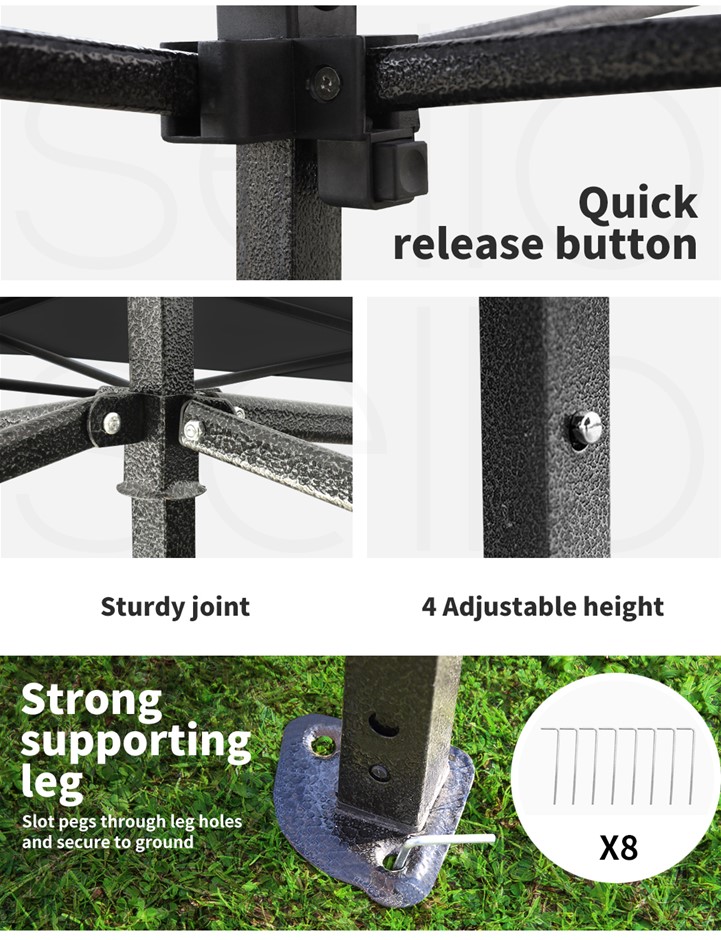 Quick release button

Sturdy joint

4 Adjustable height

Strong supporting leg

Slot pegs through leg holes and secure to ground

X8