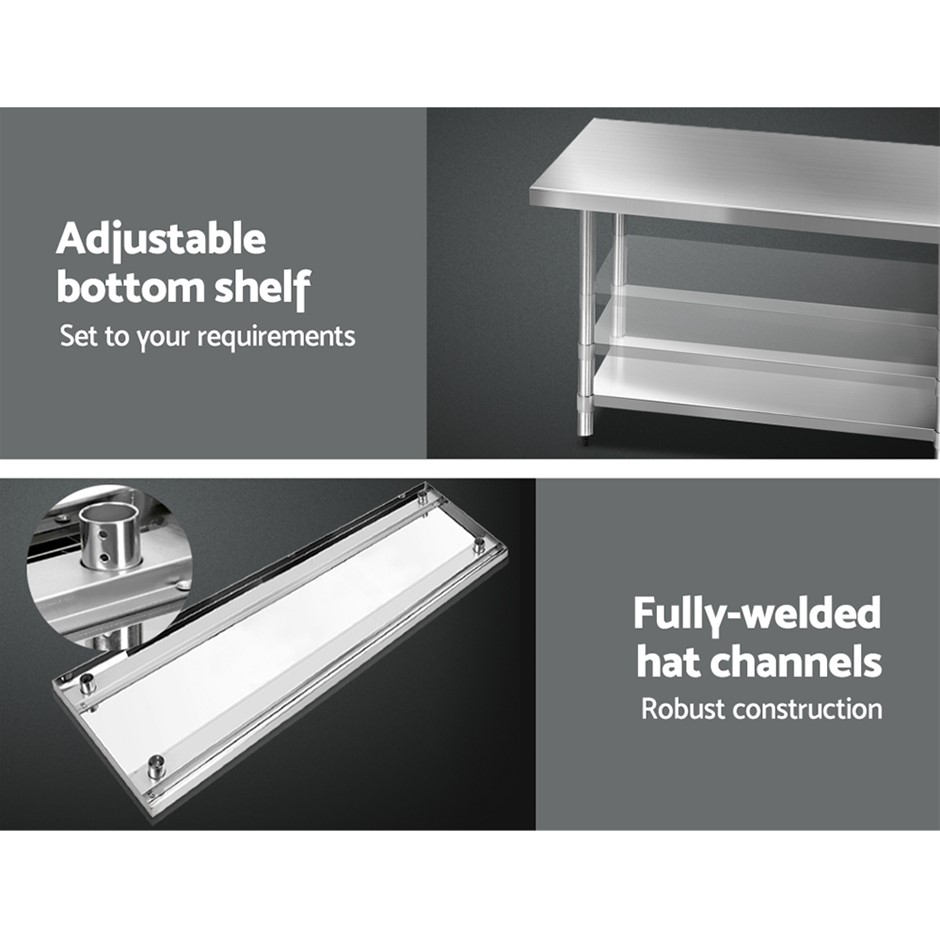 Adjustable bottom shelf
Set to your requirements

Fully-welded hat channels
Robust construction