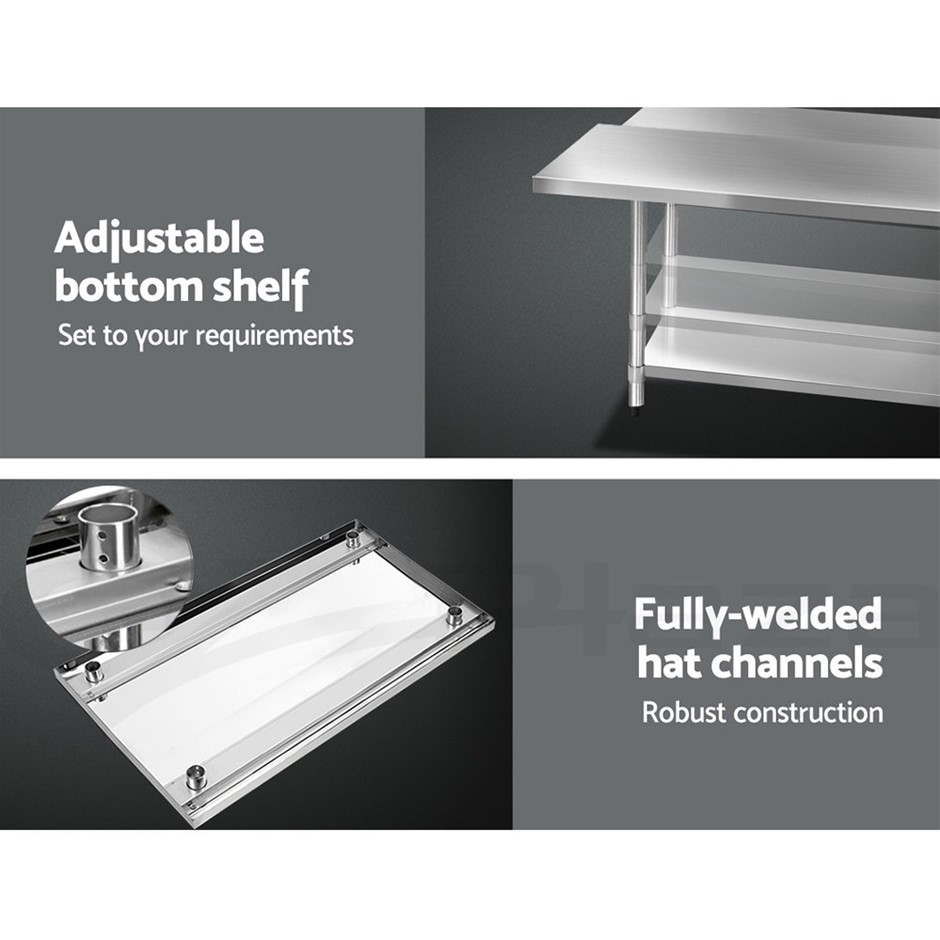 Adjustable bottom shelf
Set to your requirements

Fully-welded hat channels
Robust construction