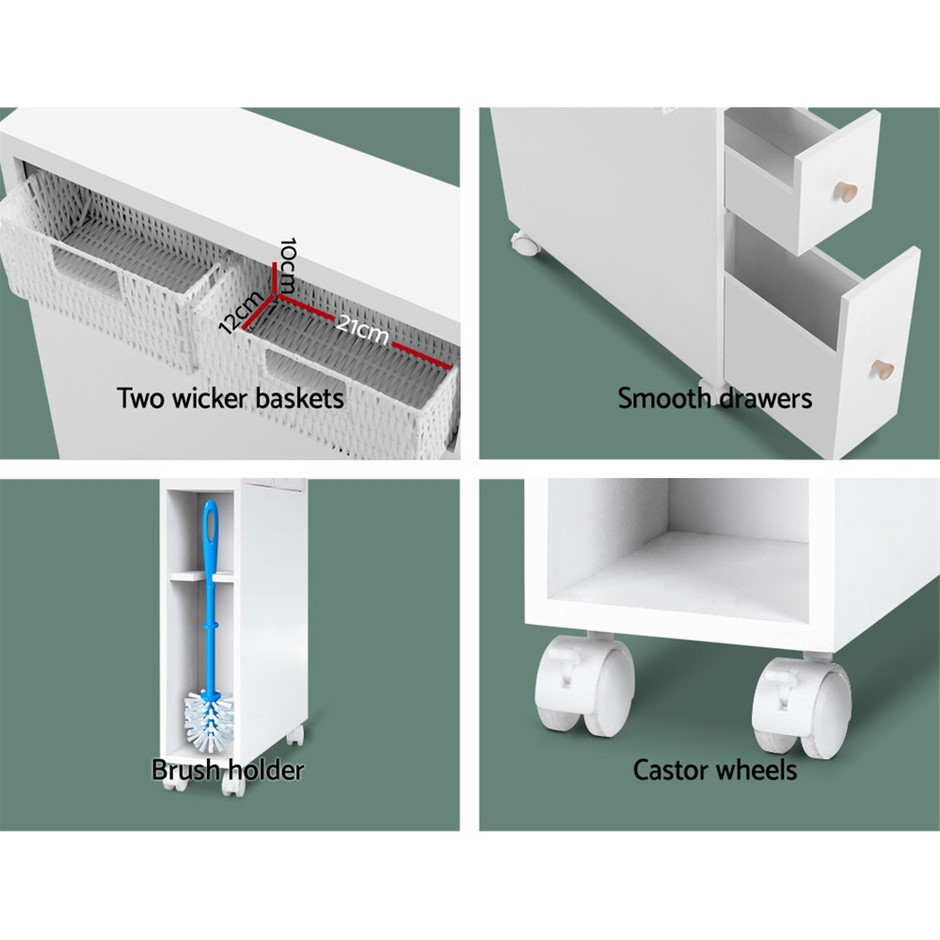 10cm
12cm
21cm
Two wicker baskets

Smooth drawers

Brush holder

Castor wheels