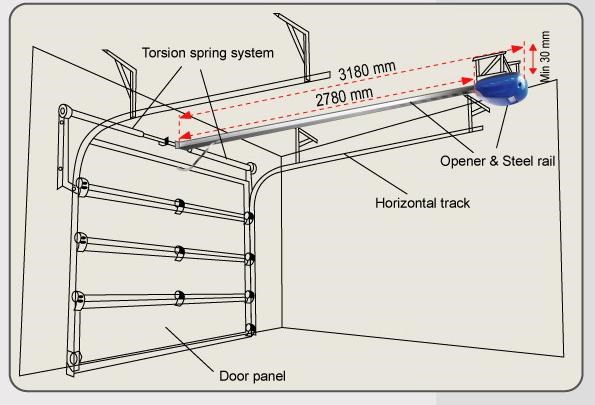 Torsion spring system
3180 mm
2780 mm
Min 30 mm
Opener & Steel rail
Horizontal track
Door panel